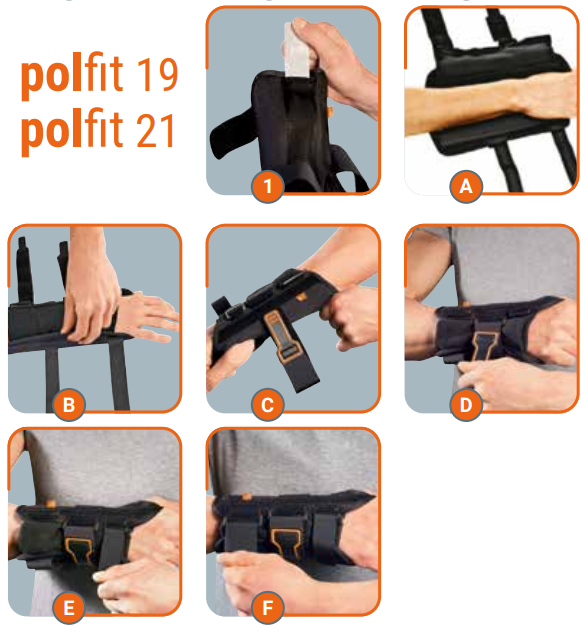 polfit 19
polfit 21

1

A

B

C

D

E

F